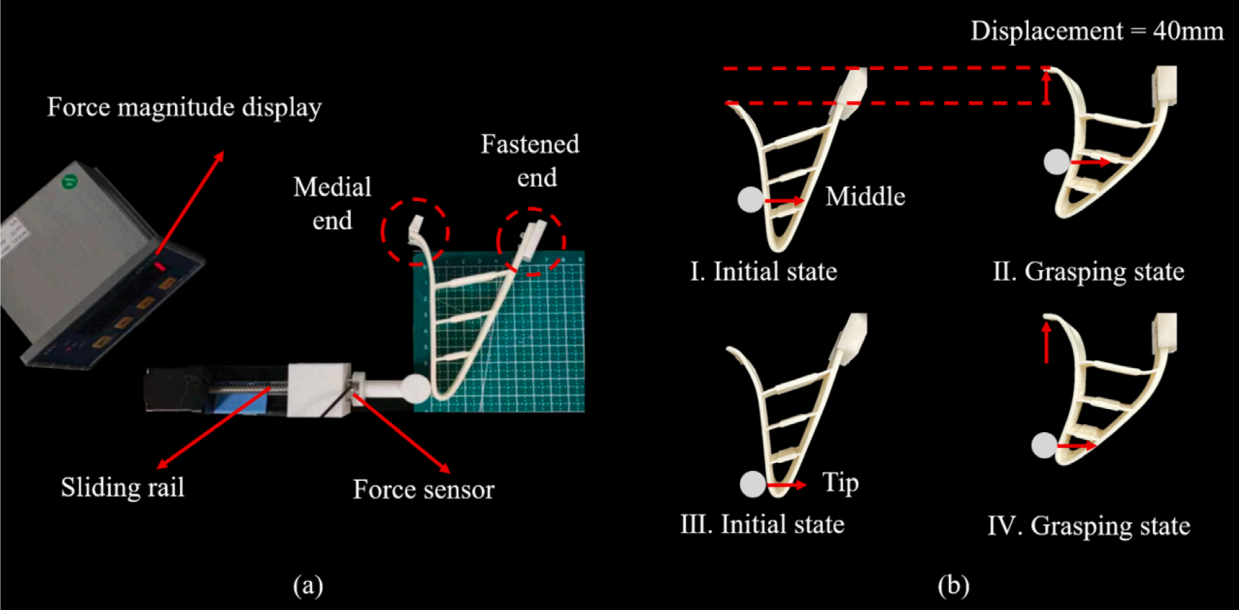 Force magnitude display

Medial end

Fastened end

Sliding rail

Force sensor

(a)

Displacement = 40mm

Middle

I. Initial state

II. Grasping state

Tip

III. Initial state

IV. Grasping state

(b)